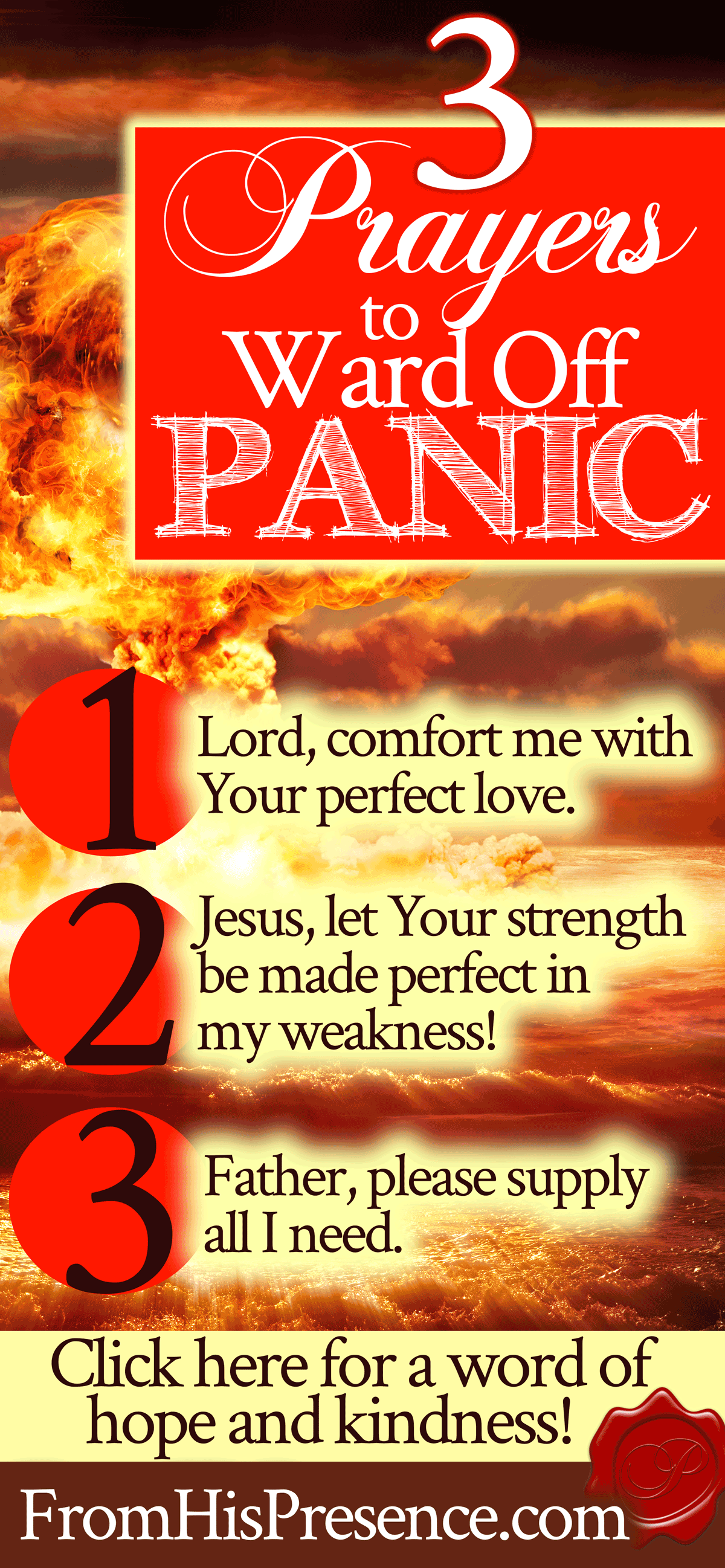 3 Prayers to Ward Off PANIC

1 Lord, comfort me with Your perfect love.

2 Jesus, let Your strength be made perfect in my weakness!

3 Father, please supply all I need.

Click here for a word of hope and kindness!

P

FromHisPresence.com