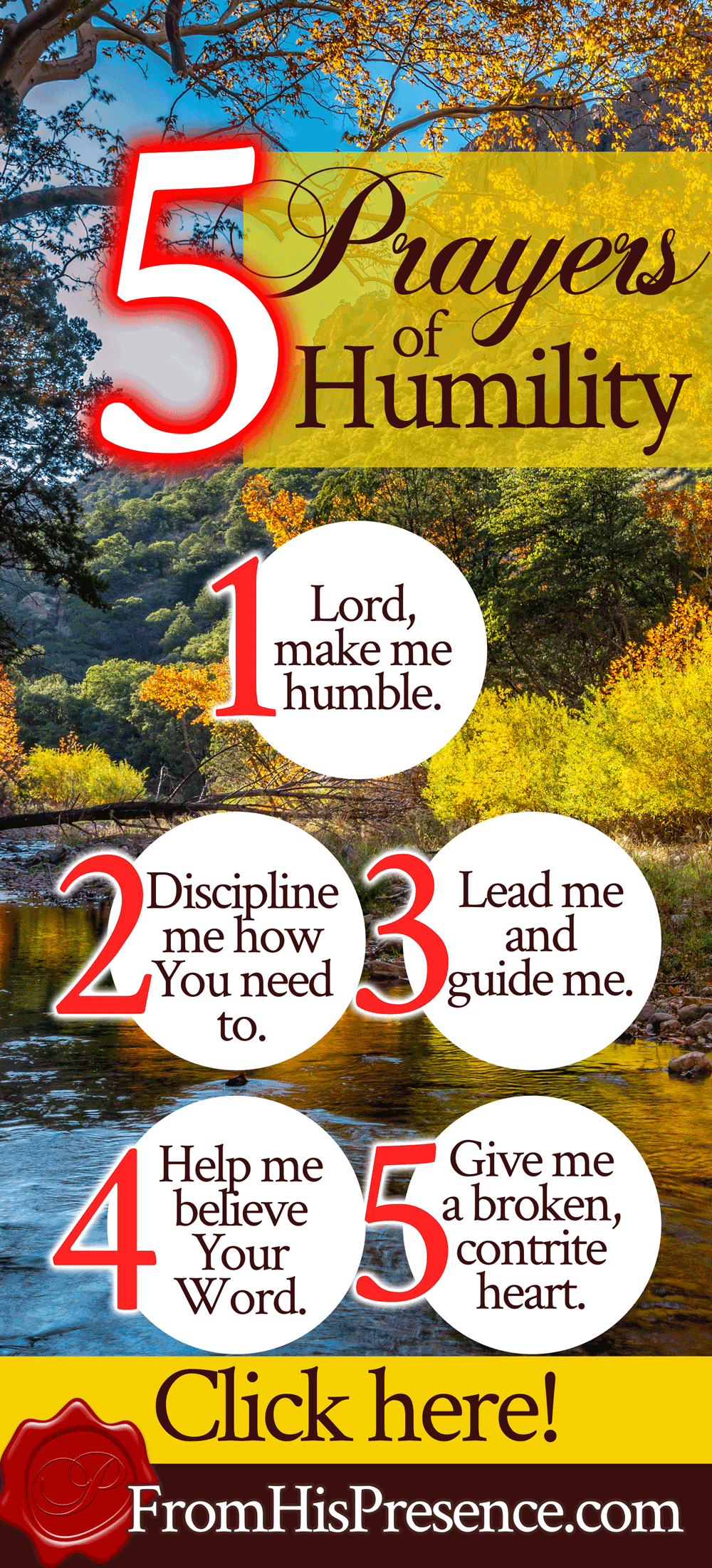 5 Prayers of Humility

1 Lord, make me humble.

2 Discipline me how You need to.

3 Lead me and guide me.

4 Help me believe Your Word.

5 Give me a broken, contrite heart.

Click here!

P

FromHisPresence.com