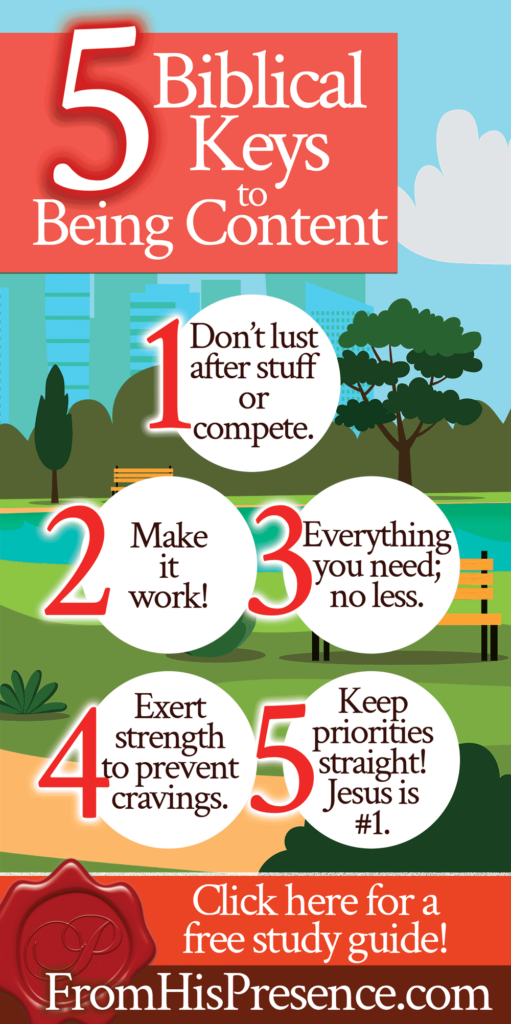 5 Biblical Keys to Being Content

1 Don't lust after stuff or compete.

2 Make it work!

3 Everything you need; no less.

4 Exert strength to prevent cravings.

5 Keep priorities straight! Jesus is #1.

P

Click here for a free study guide!

FromHisPresence.com